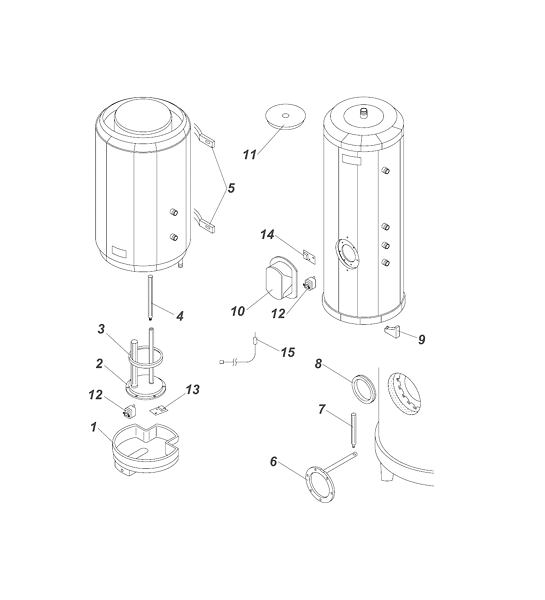 11
5
14
10
12
4
3
2
12
13
1
15
9
8
7
6