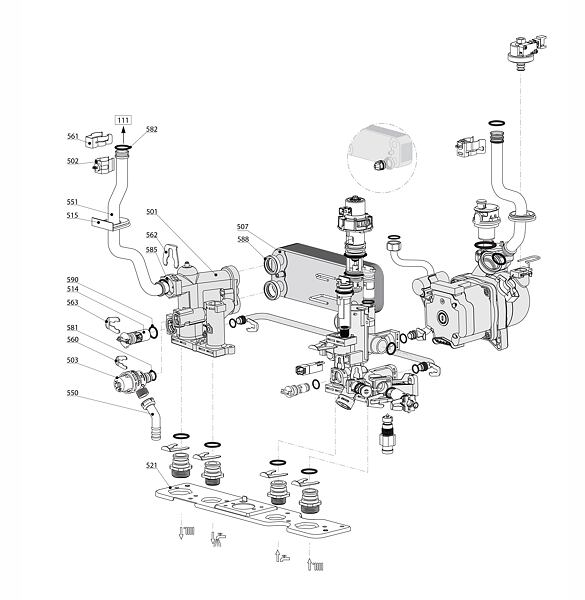 111
582
561
502
551
515
501
562
585
507
588
590
514
563
581
560
503
550
521