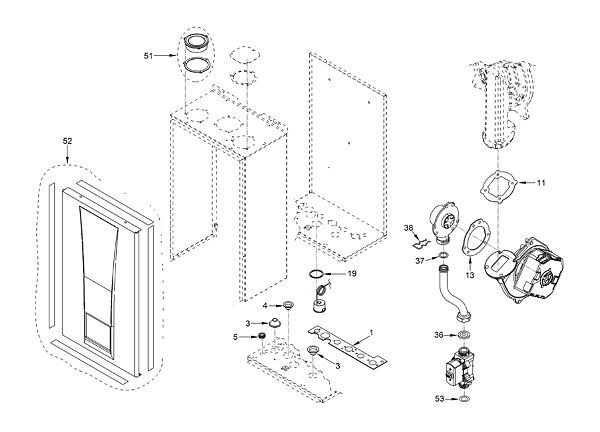 51
52
11
38
37
13
19
4
3
5
1
3
36
53