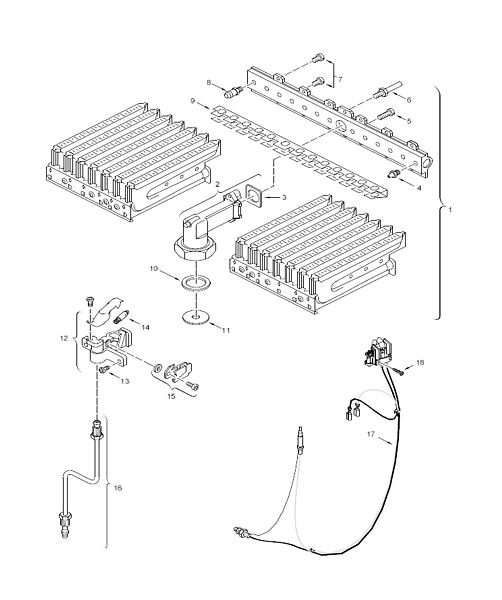 7
8
6
9
5
4
2
3
1
10
11
14
12
13
15
18
17
16