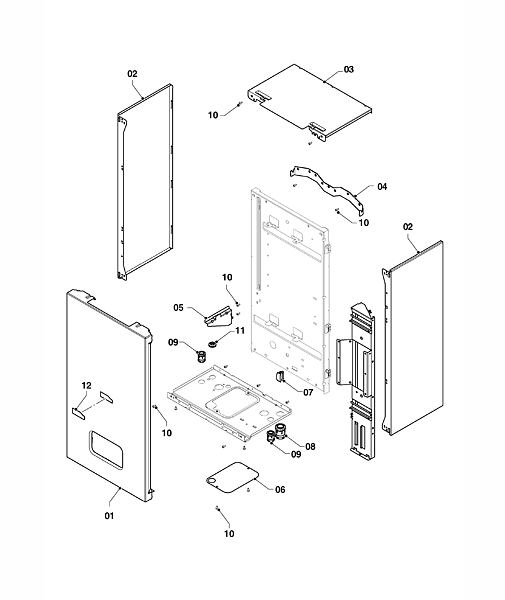 02
03
10
04
10
02
10
05
11
09
07
12
10
08
09
06
01
10