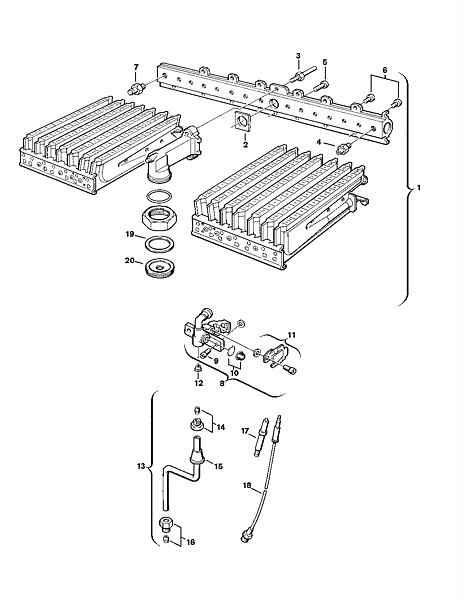 7
3
5
6
2
4
1
19
20
11
9
10
12
8
14
17
13
15
18
16