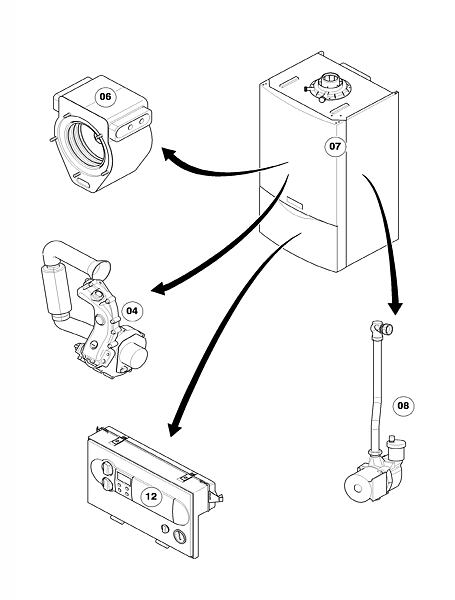 06

07

04

08

12