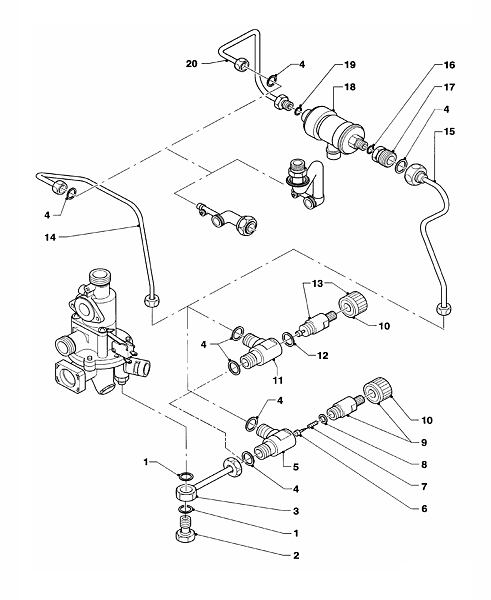 20
4
19
18
16
17
4
15
4
14
13
10
4
12
11
4
10
9
8
7
6
5
4
1
3
1
2