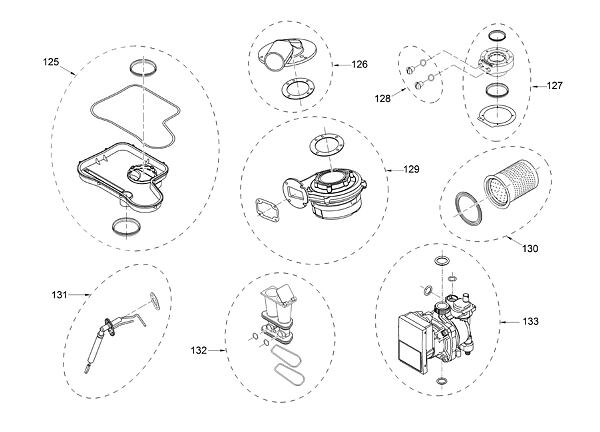 125
126
128
127
129
130
131
132
133