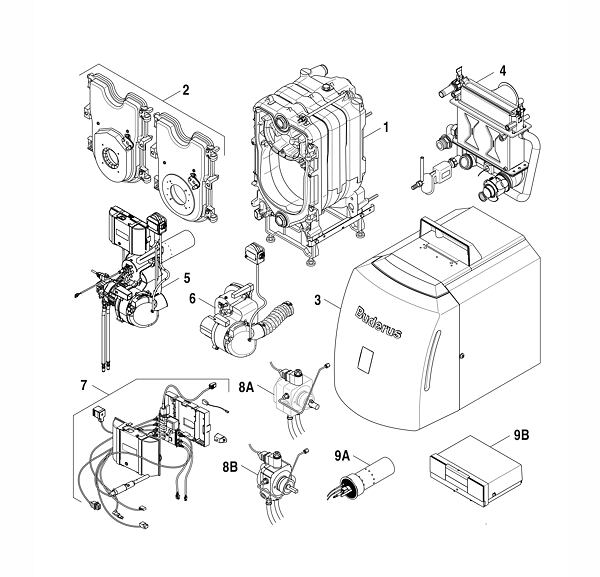 2

1

4

5

6

3

Buderus

7

8A

8B

9A

9B