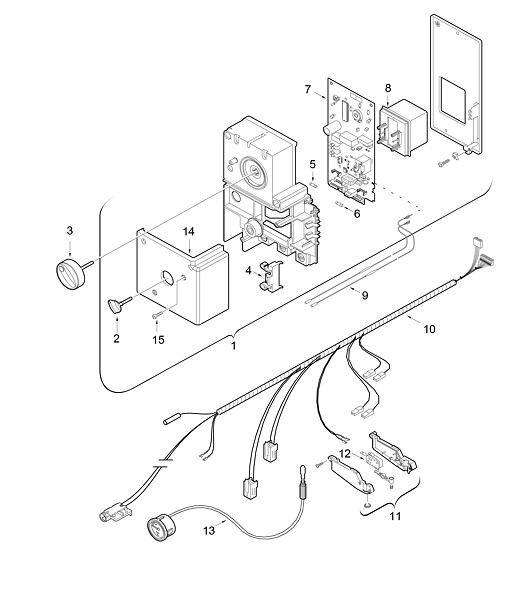 7
8
5
6
3
14
4
9
10
2
15
1
12
11
13