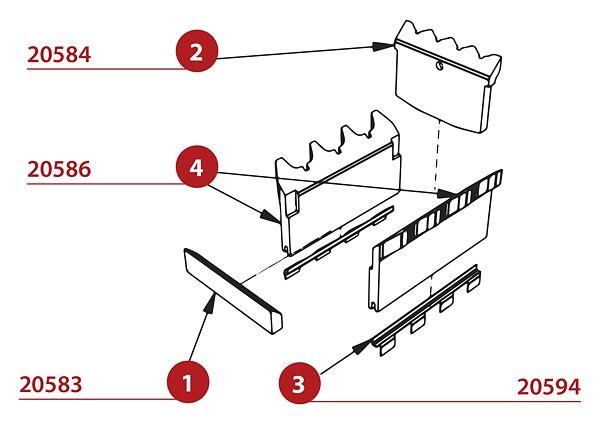 20584
2
20586
4
20583
1
3
20594