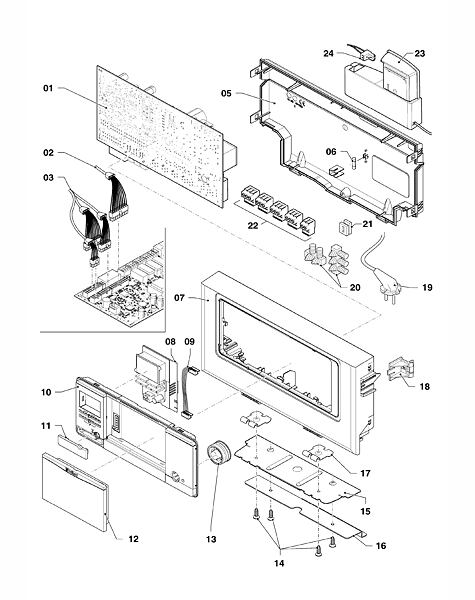 24
23
01
05
02
06
03
22
21
20
19
07
08
09
18
10
11
17
15
12
13
16
14