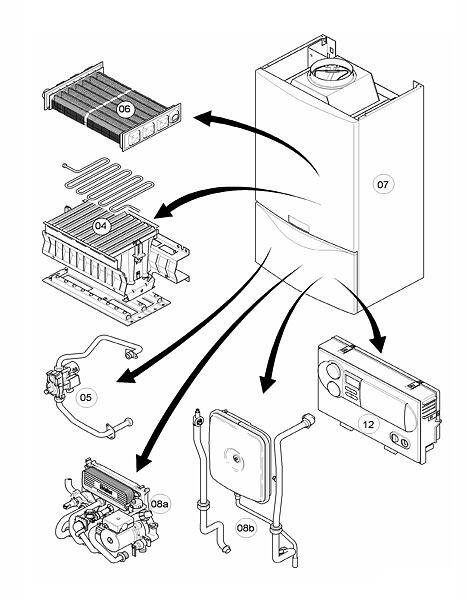 06

07

04

05

12

08a

08b