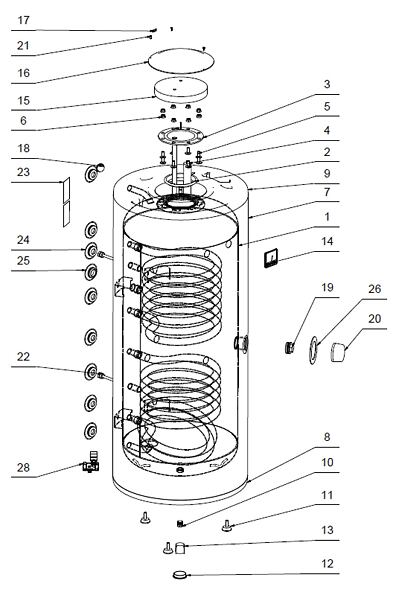 17
21
16
15
6
18
23
24
25
22
28
3
5
4
2
9
7
1
14
19
26
20
8
10
11
13
12