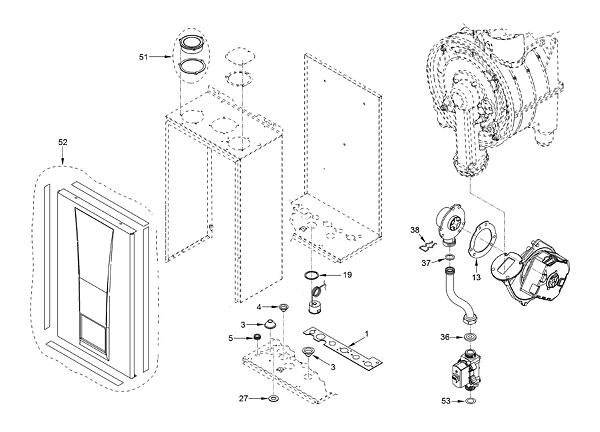 51
52
19
4
3
5
1
3
27
38
37
13
36
53