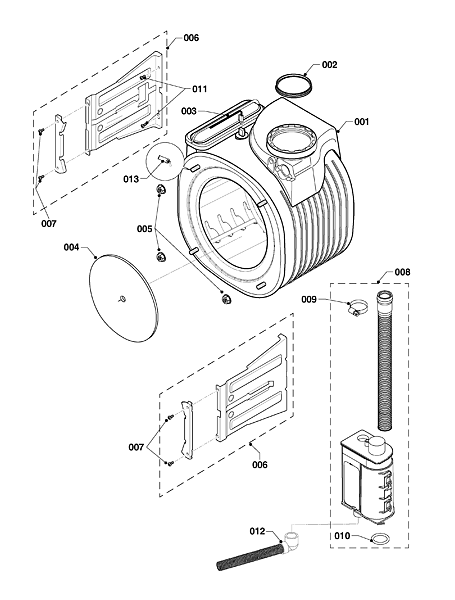 006
002
011
003
001
013
007
005
004
008
009
007
006
012
010