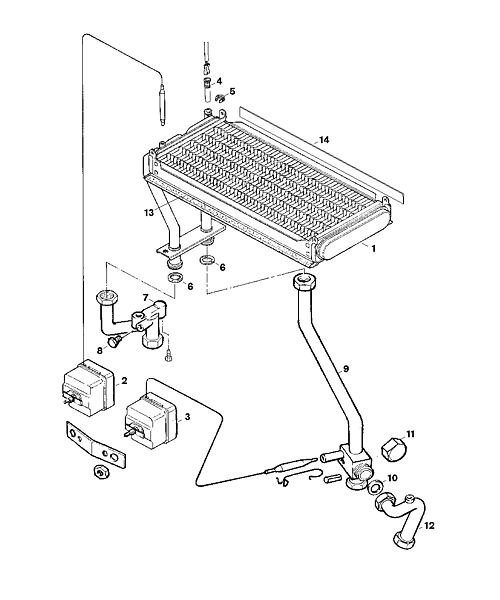 4
5
14
13
1
6
6
7
8
2
3
9
11
10
12