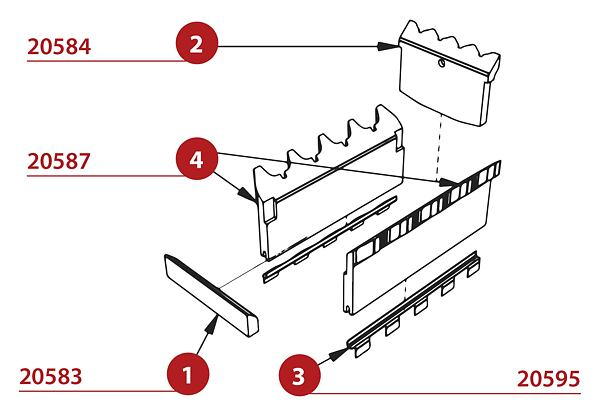 20584
2
20587
4
20583
1
3
20595