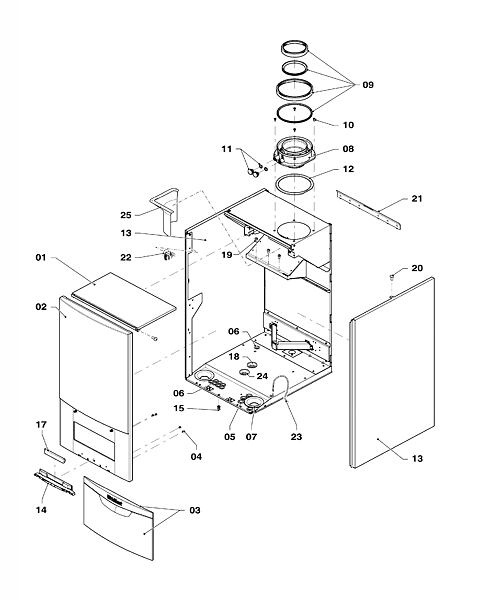 09
10
11
08
12
21
25
13
19
22
01
20
02
06
18
24
06
15
05
07
23
17
04
13
14
03