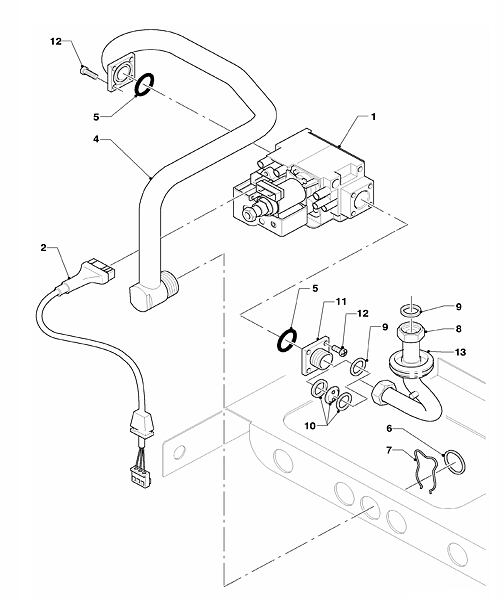 12
5
4
1
2
5
11
12
9
9
8
13
10
6
7