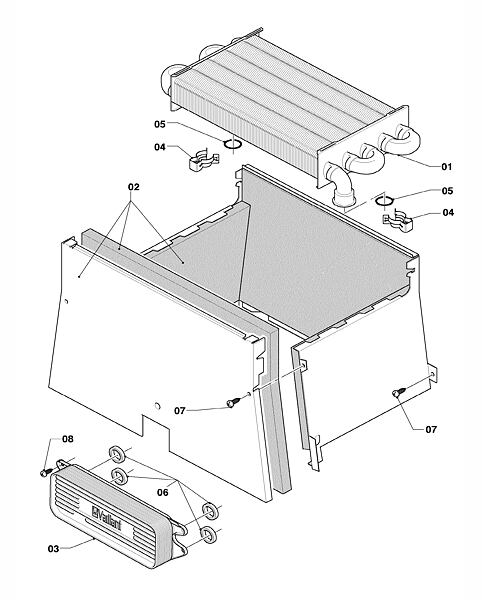 05
04
01
02
05
04
07
07
08
06
Vaillant
03