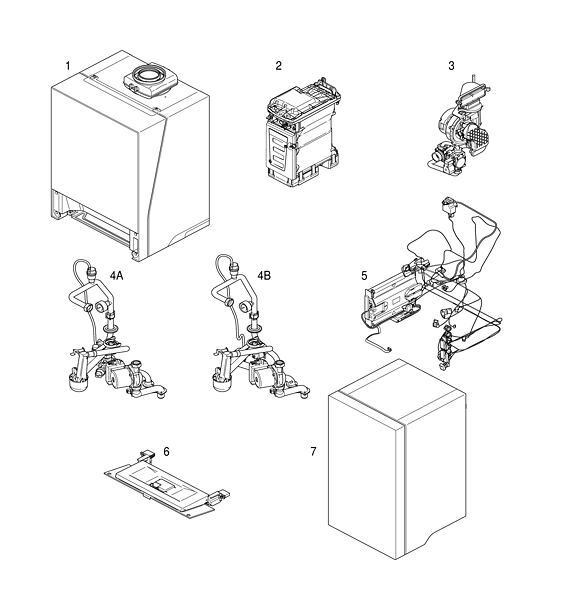 1
2
3
4A
4B
5
6
7