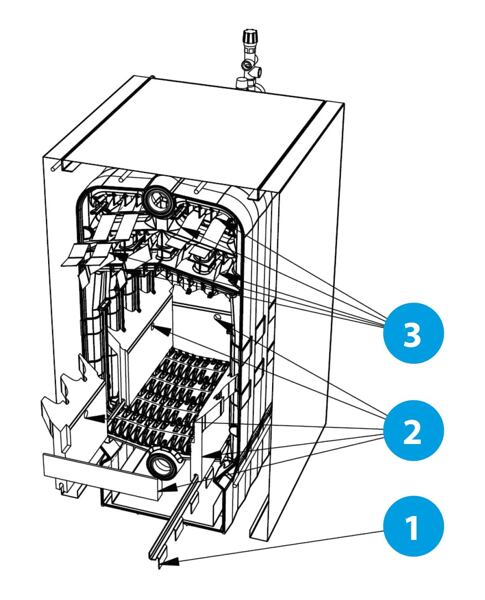 3

2

1