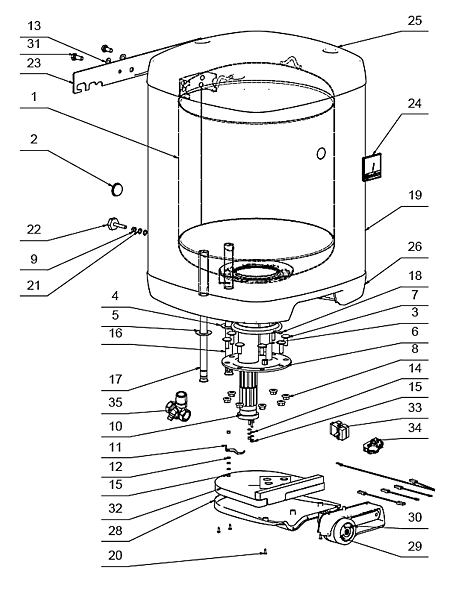 13
31
23
1
2
22
9
21
4
5
16
17
35
10
11
12
15
32
28
20
25
24
19
26
18
7
3
6
8
14
15
33
34
30
29