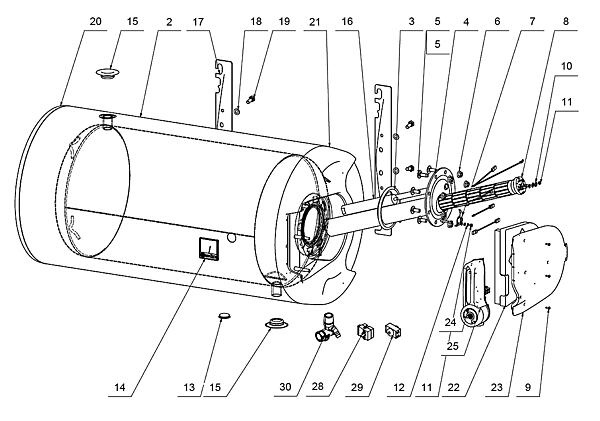 20
15
2
17
18
19
21
16
3
5
4
6
7
8
5
10
11
24
25
14
13
15
30
28
29
12
11
22
23
9