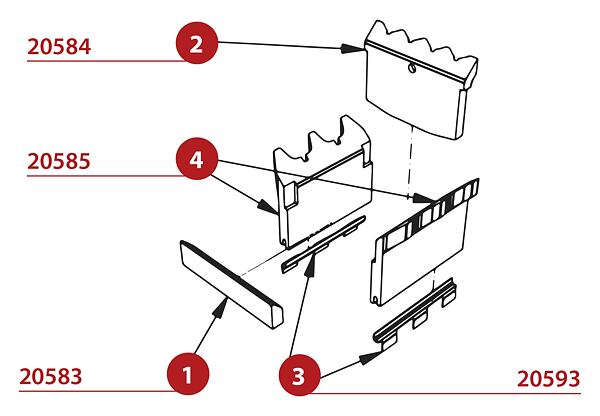 20584
2
20585
4
20583
1
3
20593