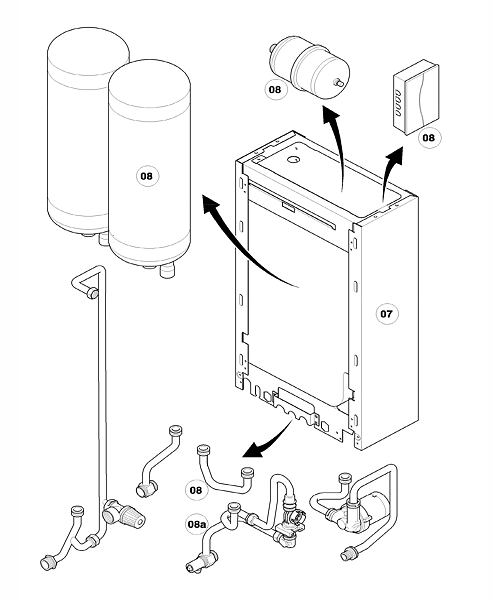 08
08
08
07
08
08a