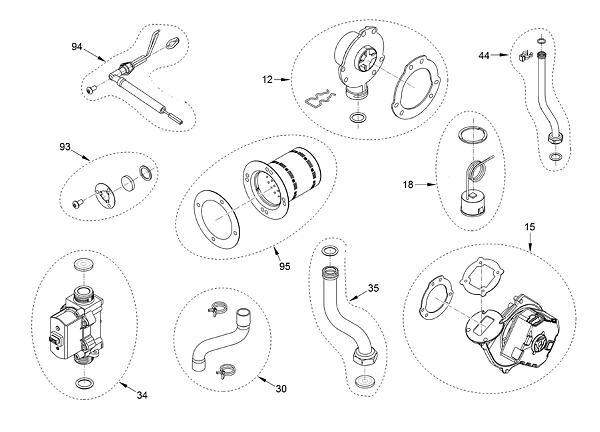 94
12
44
93
18
95
15
35
34
30