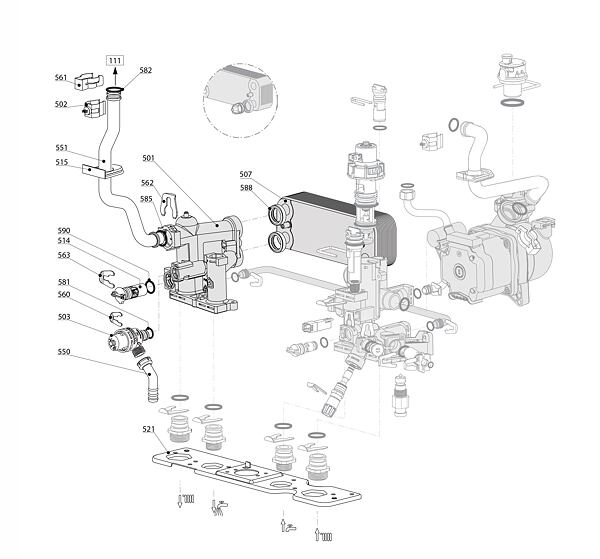 111
561
582
502
551
515
501
562
585
507
588
590
514
563
581
560
503
550
521