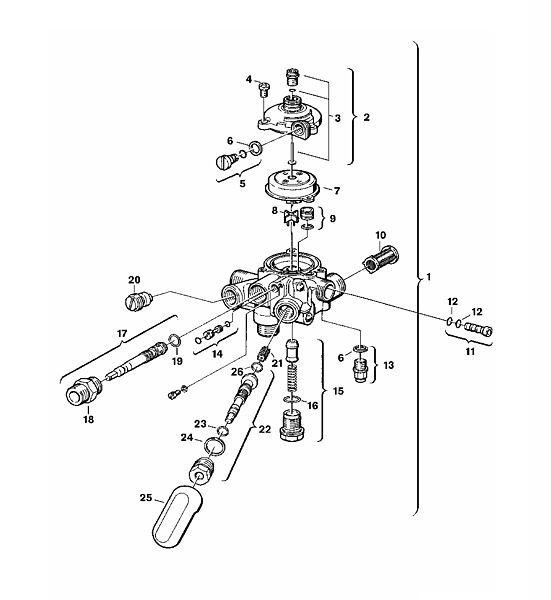 4
3
2
6
5
7
8
9
10
1
20
12
12
11
17
19
14
6
13
21
26
15
16
18
23
22
24
25