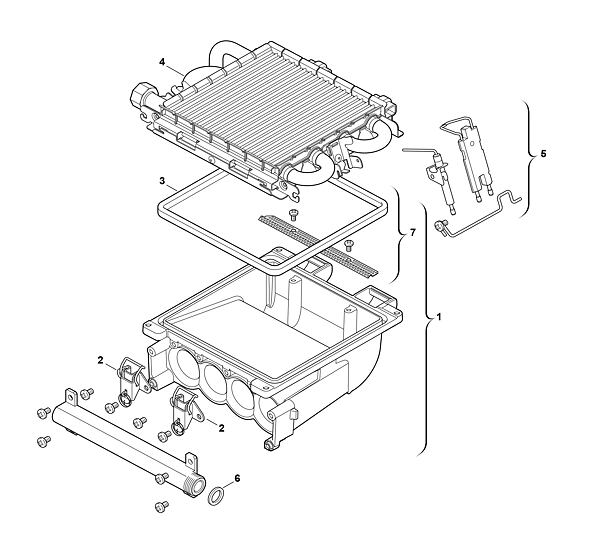 4
5
3
7
1
2
2
6