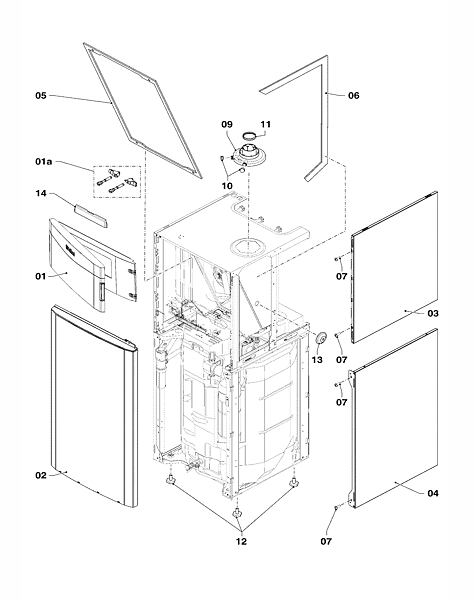 05
06
09
11
01a
10
14
01
07
03
13
07
07
02
04
12
07