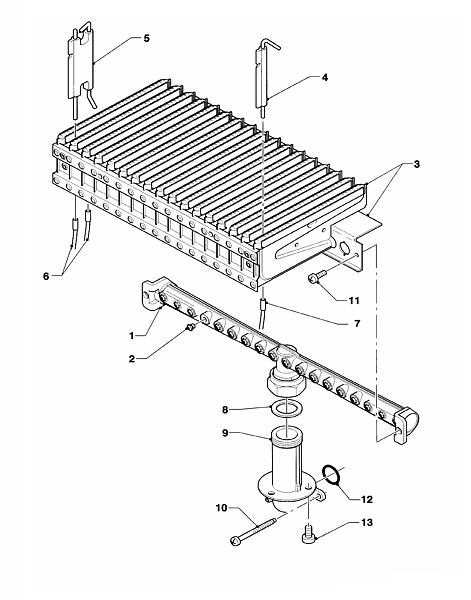 5
4
3
6
11
7
1
2
8
9
12
10
13