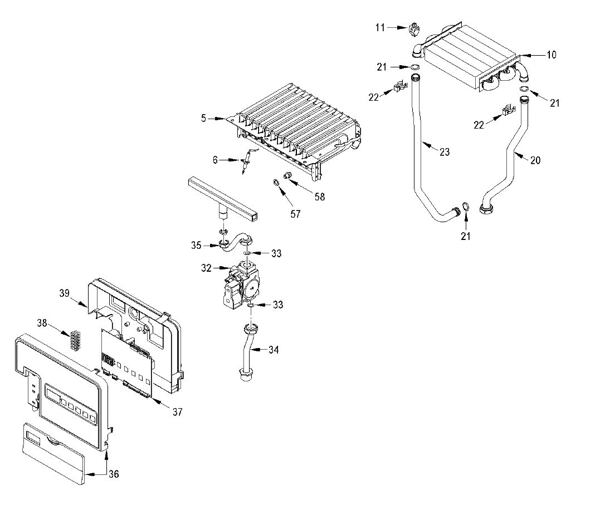 11
10
21
22
21
22
5
23
20
6
58
57
21
35
33
32
33
39
38
34
37
36