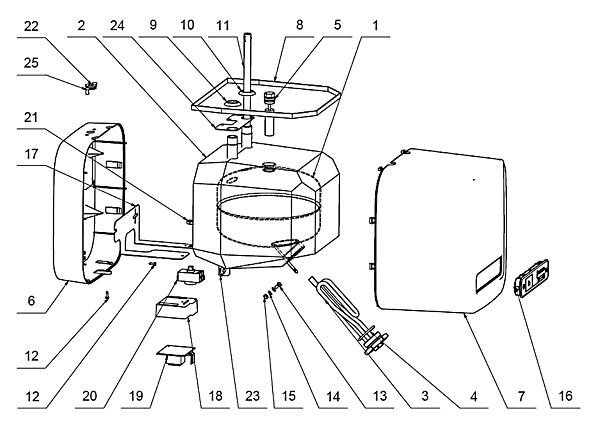 22
2
24
9
10
11
8
5
1
25
21
17
6
12
12
20
19
18
23
15
14
13
3
4
7
16