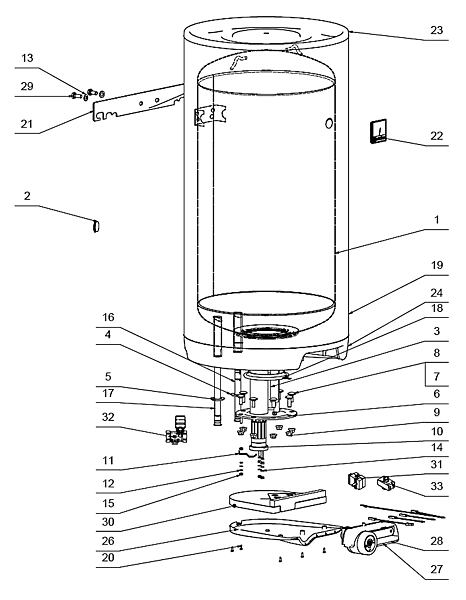 13
29
21
2
16
4
5
17
32
11
12
15
30
26
20
23
22
1
19
24
18
3
8
7
6
9
10
14
31
33
28
27