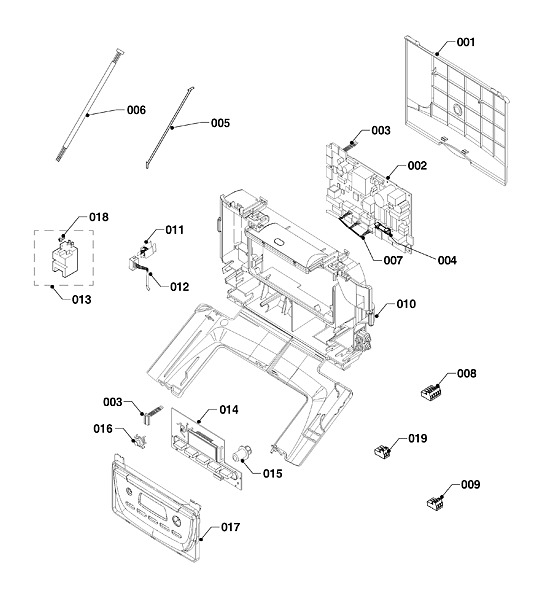 001
006
005
003
002
018
011
007
004
012
013
010
008
003
014
016
019
015
009
017