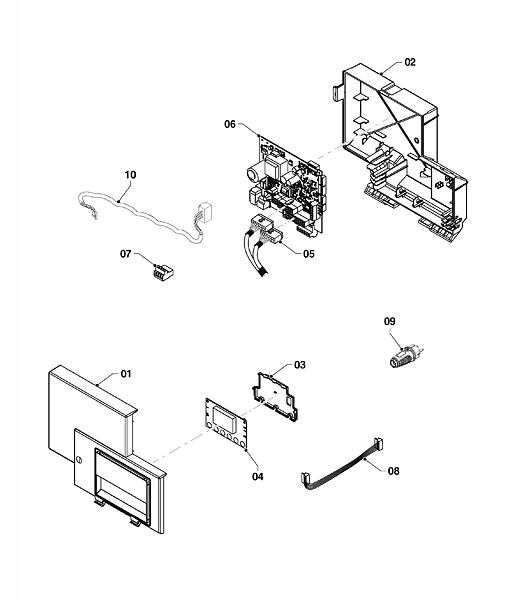 02
06
10
07
05
09
01
03
04
08