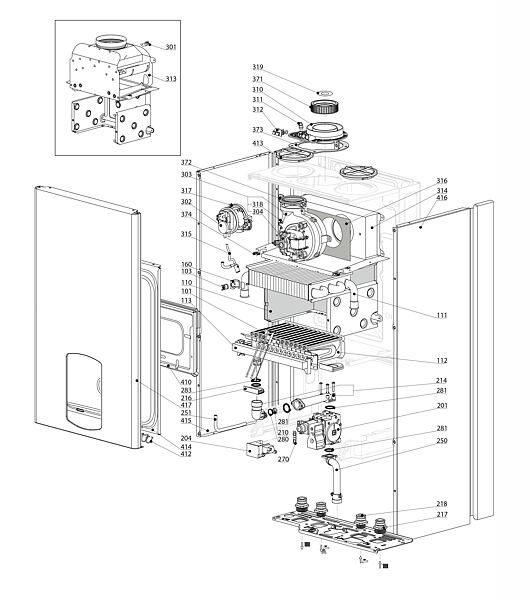 301
313
319
371
310
311
312
373
413
372
303
317
318
304
302
374
315
160
103
110
101
113
316
314
416
111
112
410
283
216
417
251
415
214
281
201
281
210
280
281
250
204
414
412
270
218
217