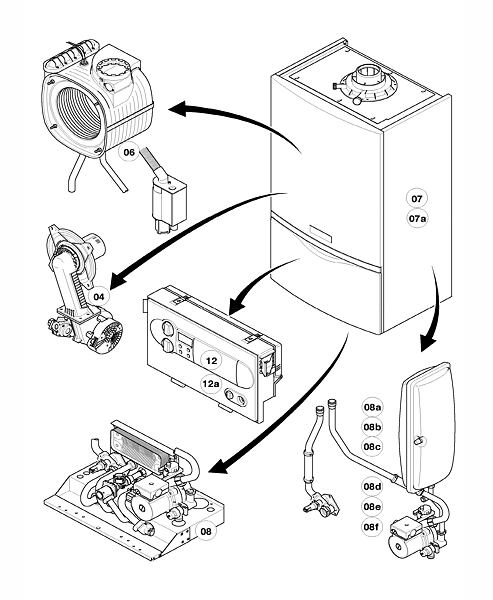 06
07
07a
04
12
12a
08a
08b
08c
08d
08e
08f
08