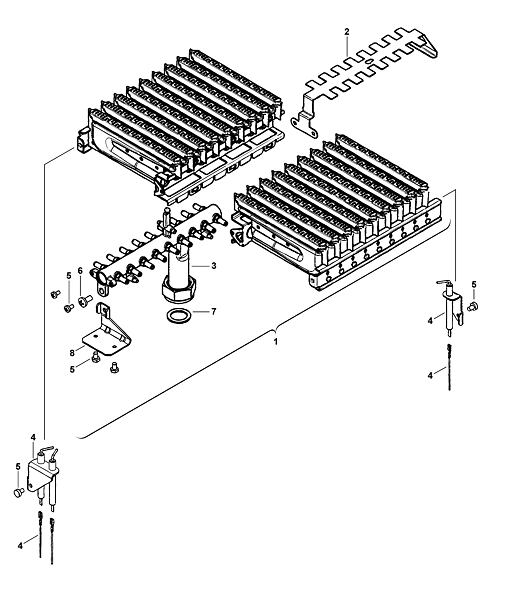 2
3
5
6
5
7
8
5
1
5
4
4
4
5
4