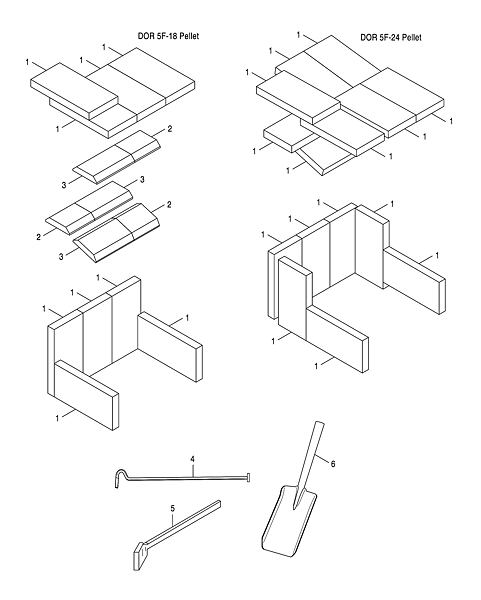 DOR 5F-18 Pellet

1
1
1
1
2
3
3
2
2
3
1
1
1
1
1

DOR 5F-24 Pellet

1
1
1
1
1
1
1
1
1
1
1
1
1
1
1

4
5
6