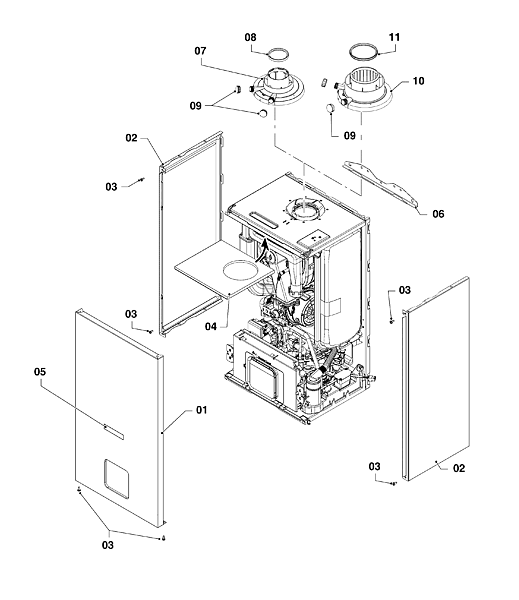 08
11
07
10
09
09
02
03
06
03
03
04
05
01
03
02
03