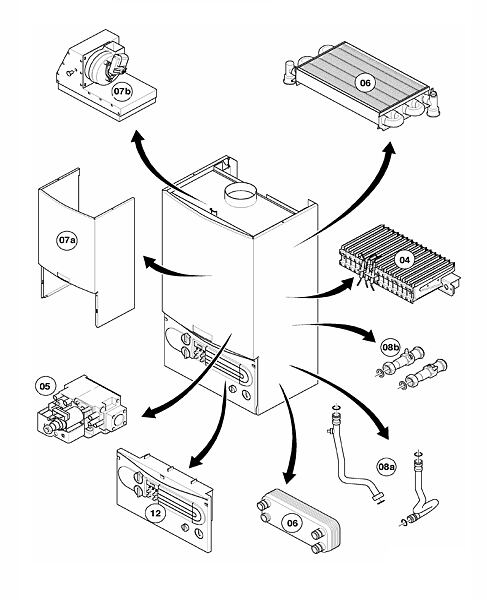 07b

06

07a

04

08b

05

08a

12

06