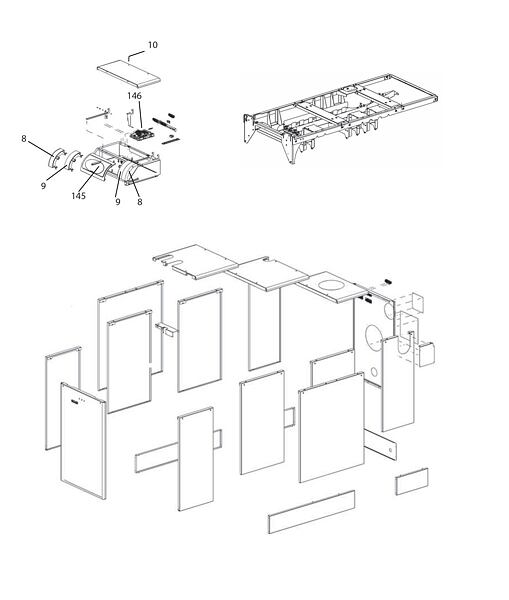 10
146
8
9
145
9
8