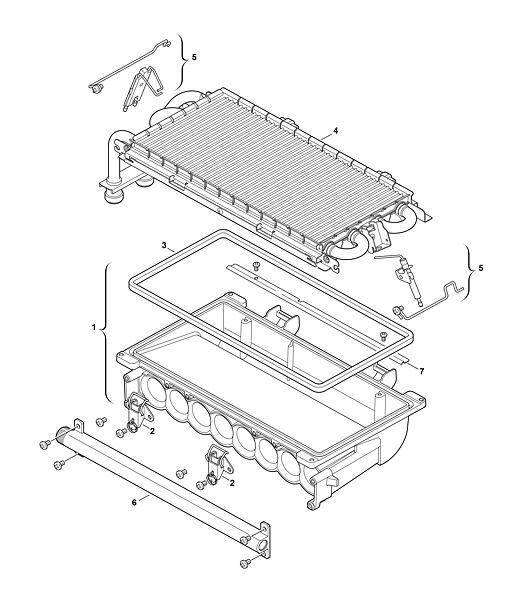 5
4
3
5
1
7
2
2
6