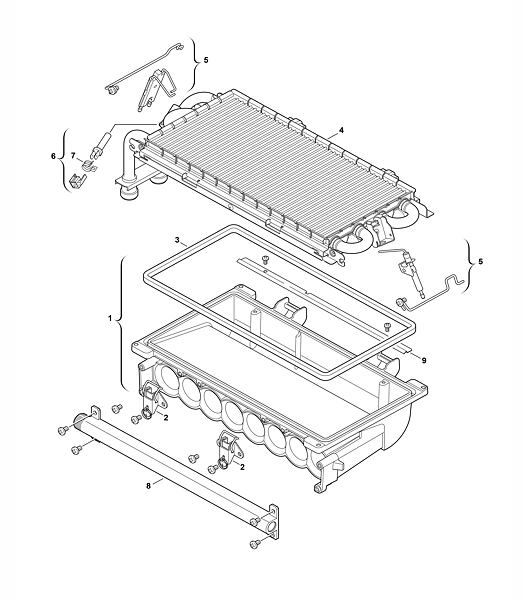 5
4
6
7
3
5
1
9
2
2
8