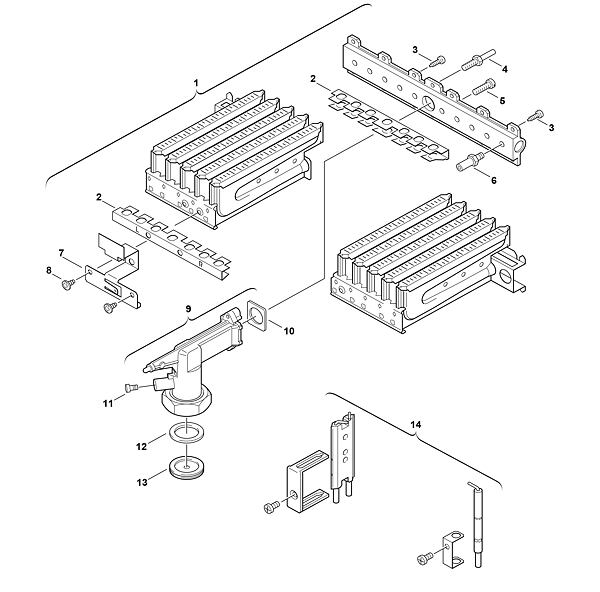 1
2
3
4
5
3
6
2
7
8
9
10
11
12
13
14