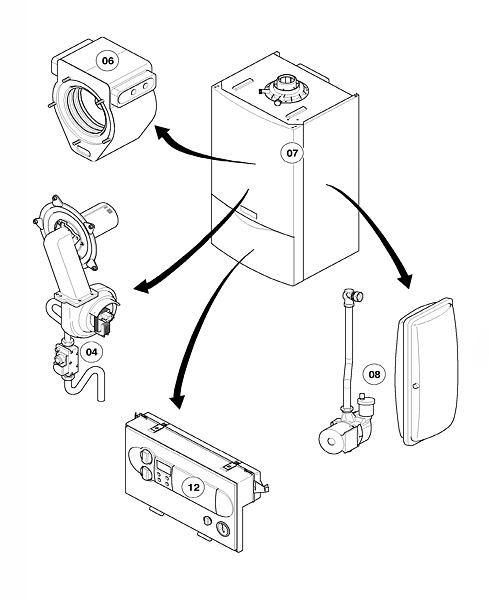 06

07

04

08

12